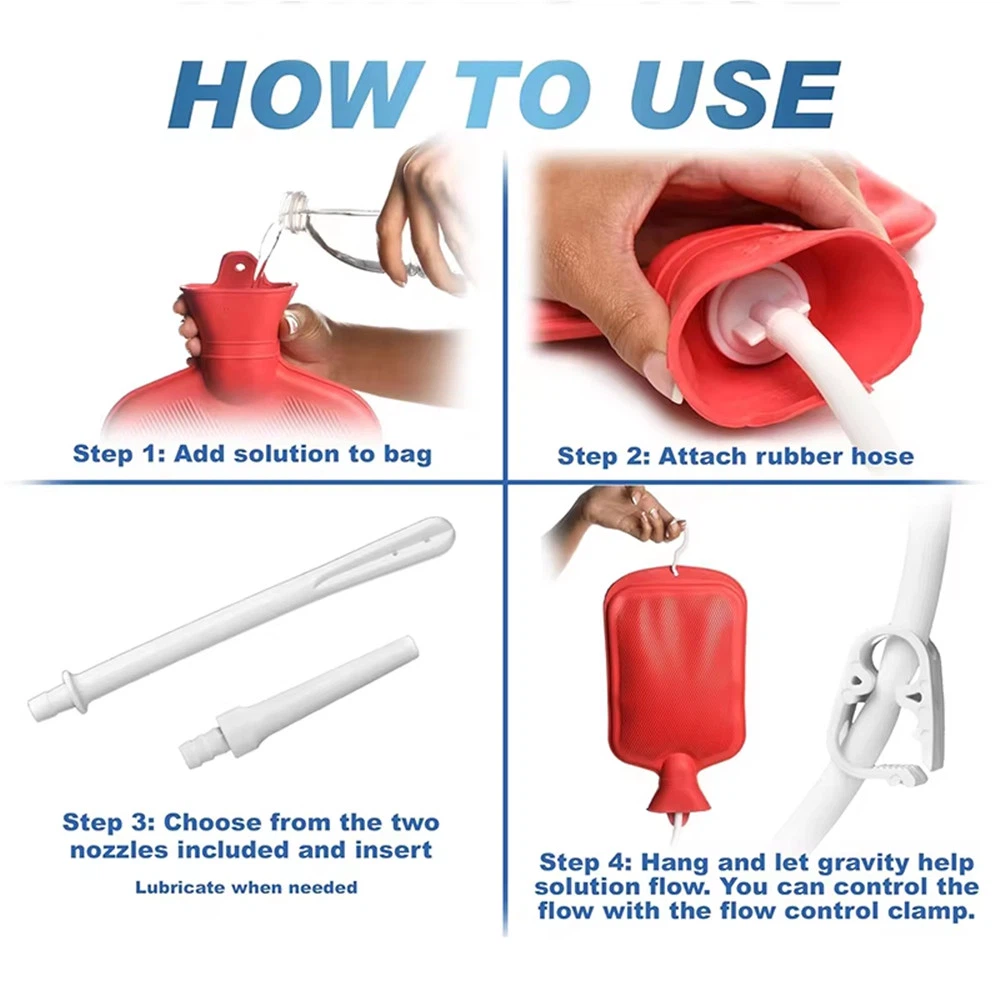 HOW TO USE

Step 1: Add solution to bag

Step 2: Attach rubber hose

Step 3: Choose from the two nozzles included and insert

Lubricate when needed

Step 4: Hang and let gravity help solution flow. You can control the flow with the flow control clamp.